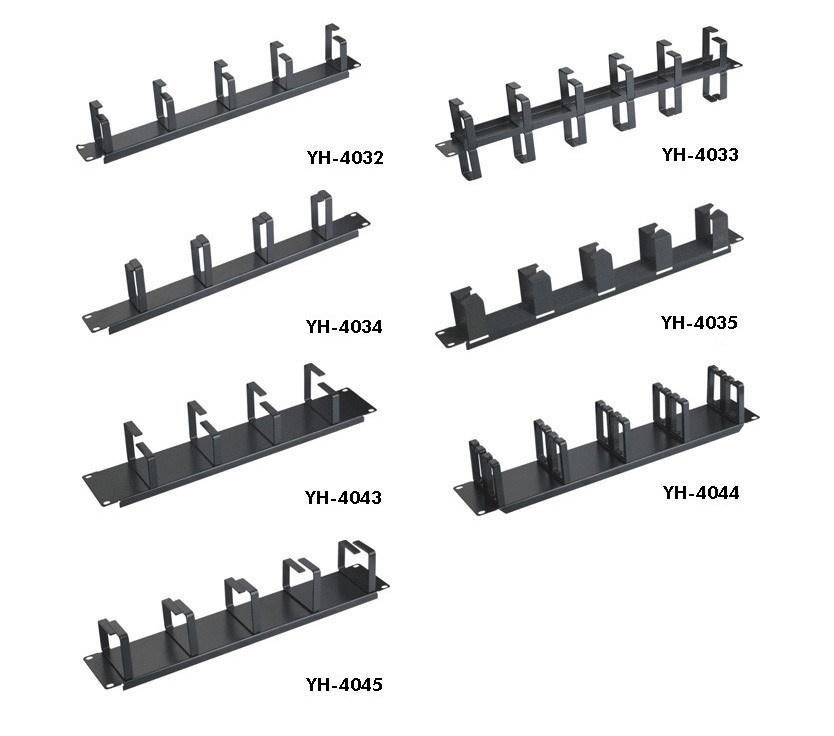 YH-4032

YH-4033

YH-4034

YH-4035

YH-4043

YH-4044

YH-4045